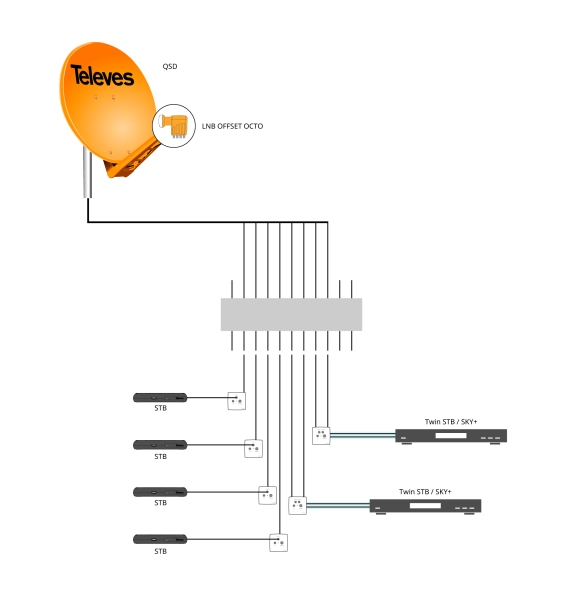 Televes

QSD

LNB OFFSET OCTO

STB

STB

STB

STB

Twin STB / SKY+

Twin STB / SKY+